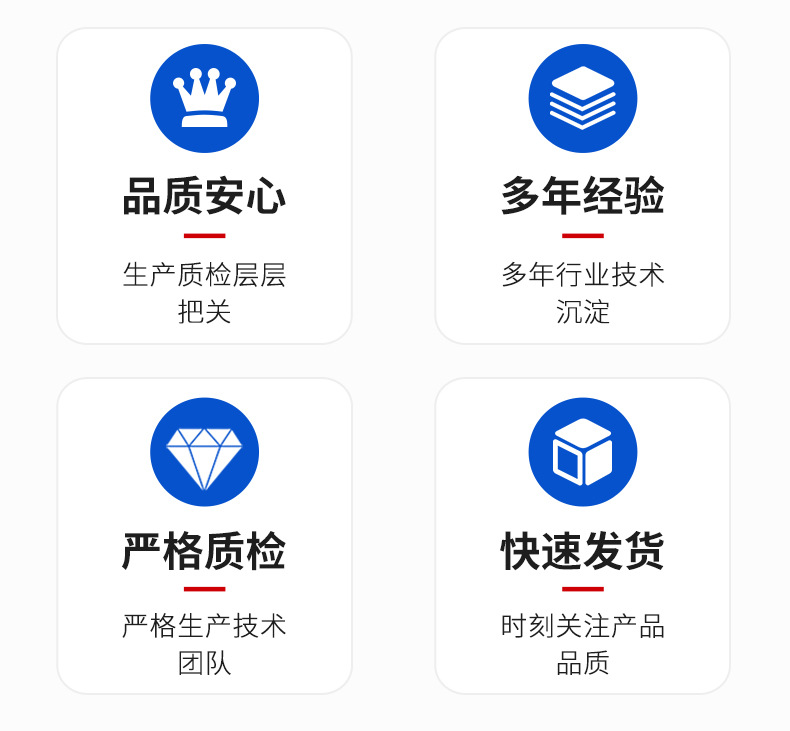 品质安心

生产质检层层把关

多年经验

多年行业技术沉淀

严格质检

严格生产技术团队

快速发货

时刻关注产品品质